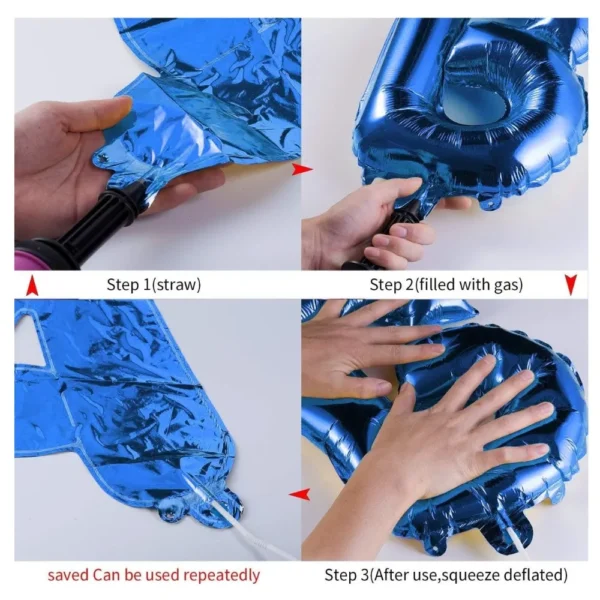 Step 1(straw)

Step 2(filled with gas)

saved Can be used repeatedly

Step 3(After use,squeeze deflated)