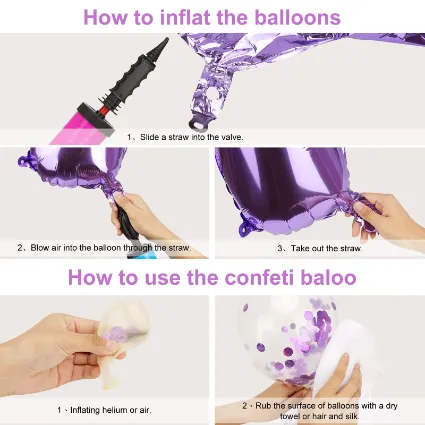 How to inflat the balloons

1、Slide a straw into the valve.

2、Blow air into the balloon through the straw.

3、Take out the straw.

How to use the confeti baloo

1、Inflating helium or air.

2、Rub the surface of balloons with a dry towel or hair and silk.