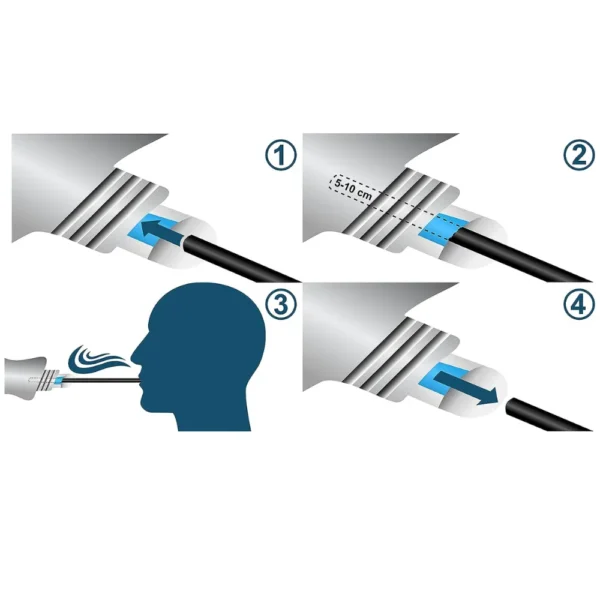 1

2

5-10 cm

3

4