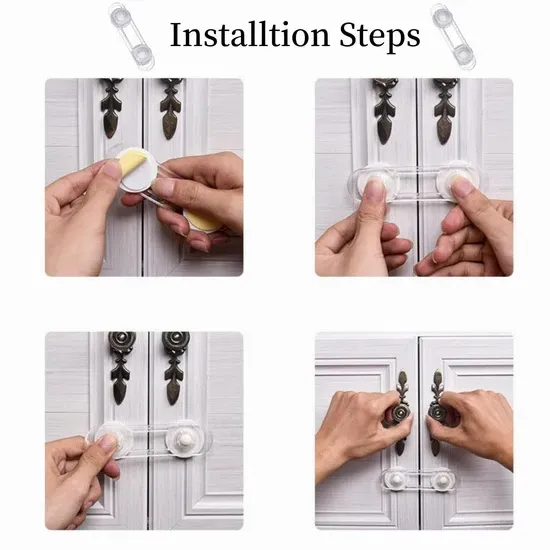 Installtion Steps