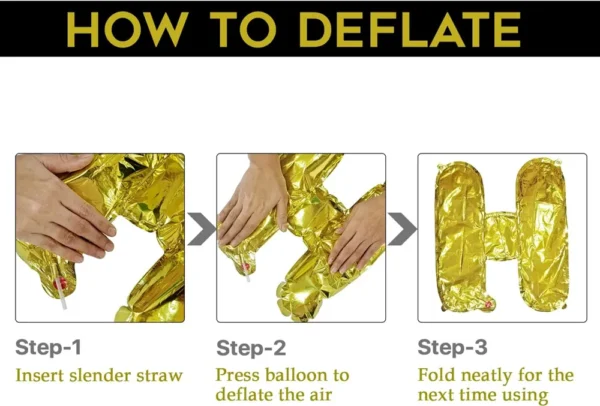 HOW TO DEFLATE

Step-1
Insert slender straw

Step-2
Press balloon to deflate the air

Step-3
Fold neatly for the next time using